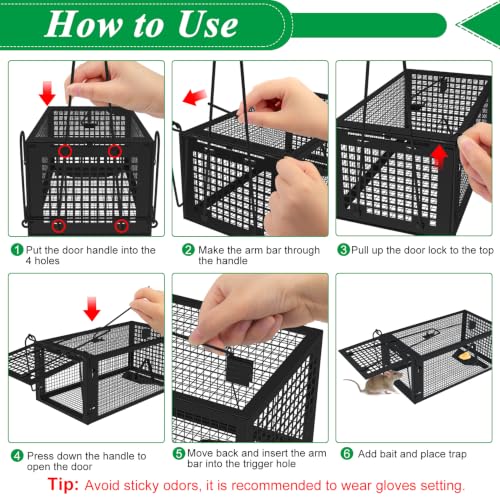 How to Use

1 Put the door handle into the 4 holes

2 Make the arm bar through the handle

3 Pull up the door lock to the top

4 Press down the handle to open the door

5 Move back and insert the arm bar into the trigger hole

6 Add bait and place trap

Tip: Avoid sticky odors, it is recommended to wear gloves setting.