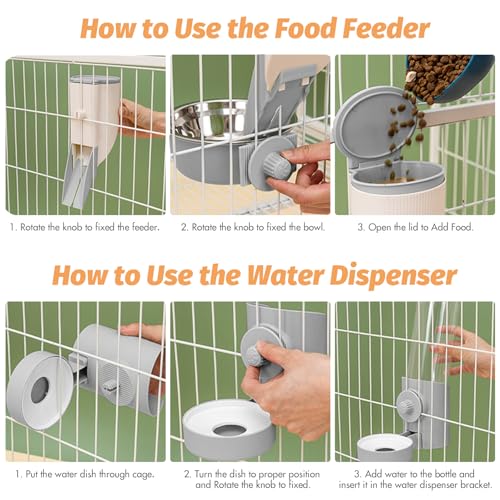 How to Use the Food Feeder

1. Rotate the knob to fixed the feeder.

2. Rotate the knob to fixed the bowl.

3. Open the lid to Add Food.

How to Use the Water Dispenser

1. Put the water dish through cage.

2. Turn the dish to proper position and Rotate the knob to fixed.

3. Add water to the bottle and insert it in the water dispenser bracket.