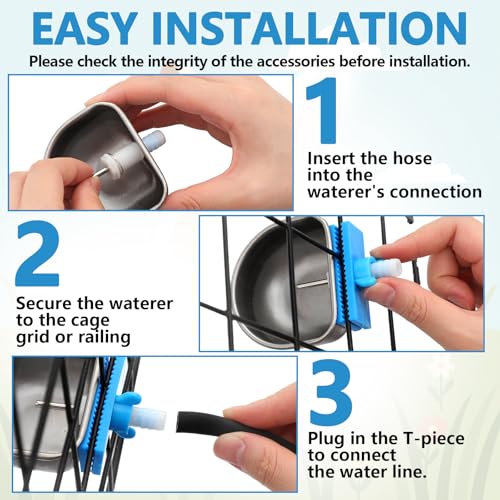 EASY INSTALLATION

Please check the integrity of the accessories before installation.

1

Insert the hose into the waterer's connection

2

Secure the waterer to the cage grid or railing

3

Plug in the T-piece to connect the water line.