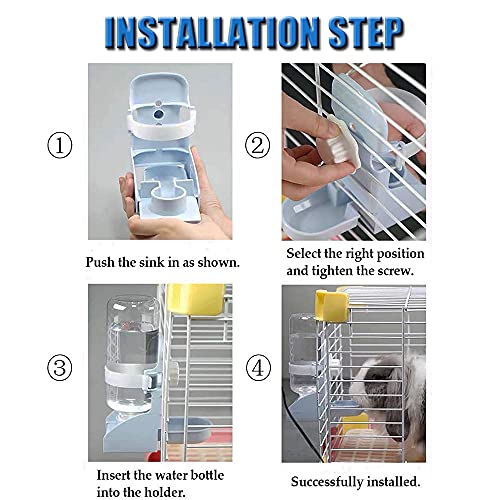 INSTALLATION STEP

①

Push the sink in as shown.

②

Select the right position and tighten the screw.

③

Insert the water bottle into the holder.

④

Successfully installed.