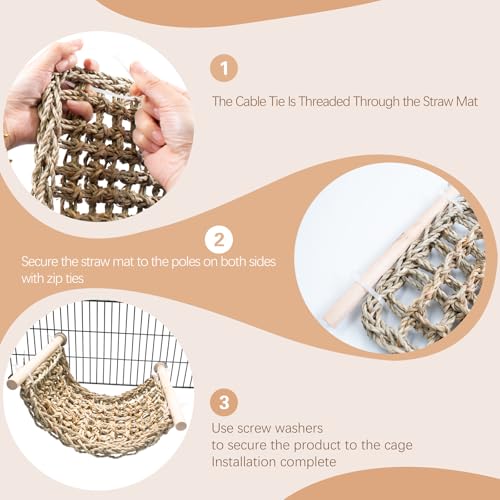 1

The Cable Tie Is Threaded Through the Straw Mat

2

Secure the straw mat to the poles on both sides with zip ties

3

Use screw washers
to secure the product to the cage
Installation complete