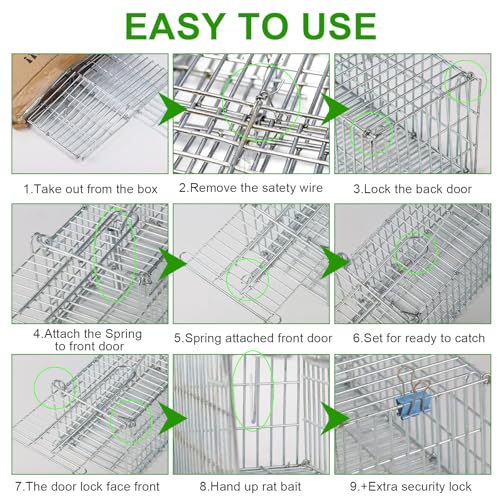 EASY TO USE

1.Take out from the box

2.Remove the satety wire

3.Lock the back door

4.Attach the Spring to front door

5.Spring attached front door

6.Set for ready to catch

7.The door lock face front

8.Hand up rat bait

9.+Extra security lock