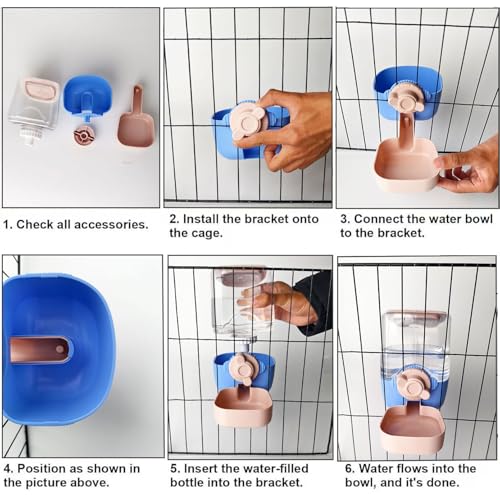 1. Check all accessories.

2. Install the bracket onto the cage.

3. Connect the water bowl to the bracket.

4. Position as shown in the picture above.

5. Insert the water-filled bottle into the bracket.

6. Water flows into the bowl, and it's done.