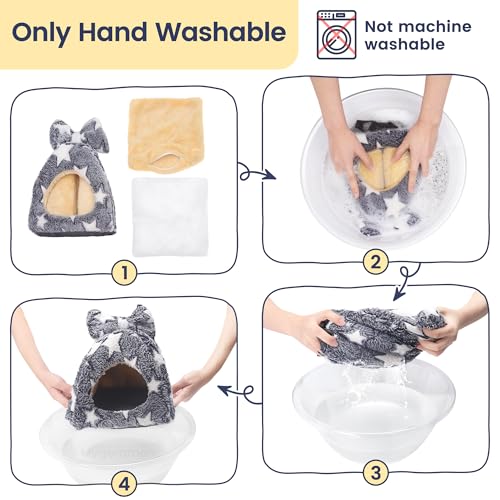 Only Hand Washable

Not machine washable

1

2

3

4