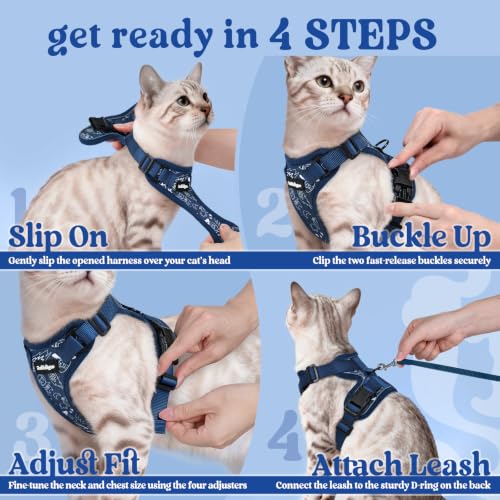 get ready in 4 STEPS

1

Slip On

Gently slip the opened harness over your cat's head

2

Buckle Up

Clip the two fast-release buckles securely

3

Adjust Fit

Fine-tune the neck and chest size using the four adjusters

4

Attach Leash

Connect the leash to the sturdy D-ring on the back