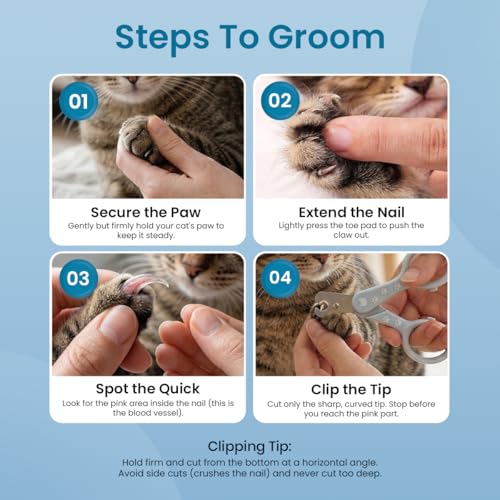 Steps To Groom

01

Secure the Paw
Gently but firmly hold your cat's paw to keep it steady.

02

Extend the Nail
Lightly press the toe pad to push the claw out.

03

Spot the Quick
Look for the pink area inside the nail (this is the blood vessel).

04

Clip the Tip
Cut only the sharp, curved tip. Stop before you reach the pink part.

Clipping Tip:
Hold firm and cut from the bottom at a horizontal angle.
Avoid side cuts (crushes the nail) and never cut too deep.