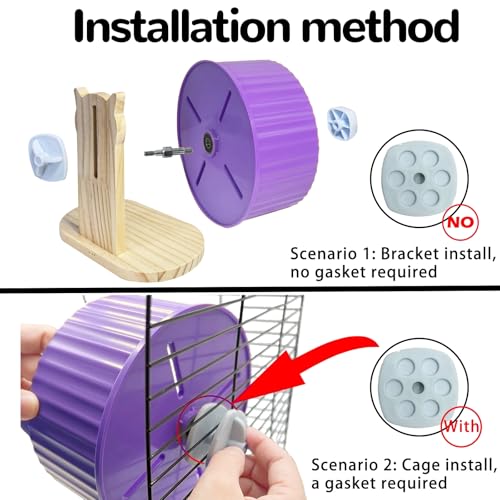 Installation method

NO

Scenario 1: Bracket install, no gasket required

With

Scenario 2: Cage install, a gasket required