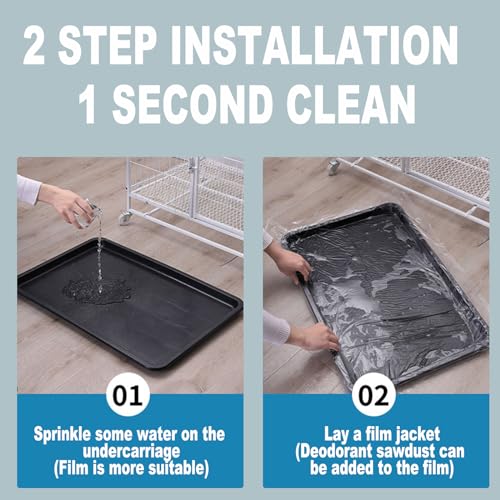 2 STEP INSTALLATION
1 SECOND CLEAN

01

Sprinkle some water on the undercarriage
(Film is more suitable)

02

Lay a film jacket
(Deodorant sawdust can be added to the film)