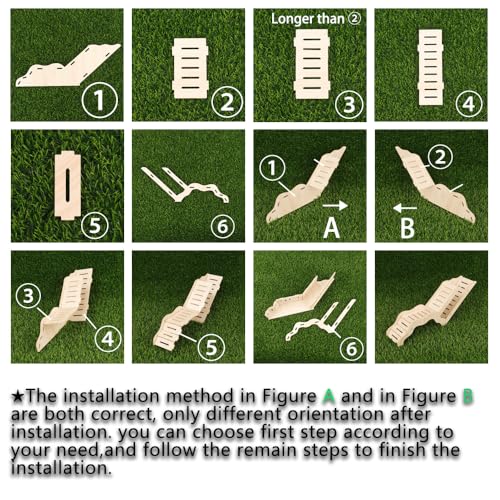 1

2

Longer than ②

3

4

5

6

1

A

2

B

3

4

5

6

★The installation method in Figure A and in Figure B are both correct, only different orientation after installation. you can choose first step according to your need,and follow the remain steps to finish the installation.