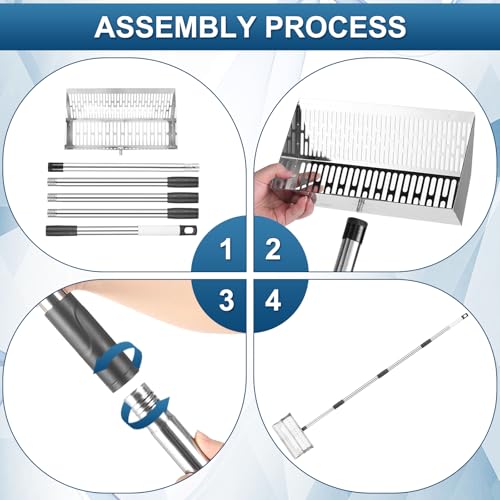 ASSEMBLY PROCESS

1

2

3

4