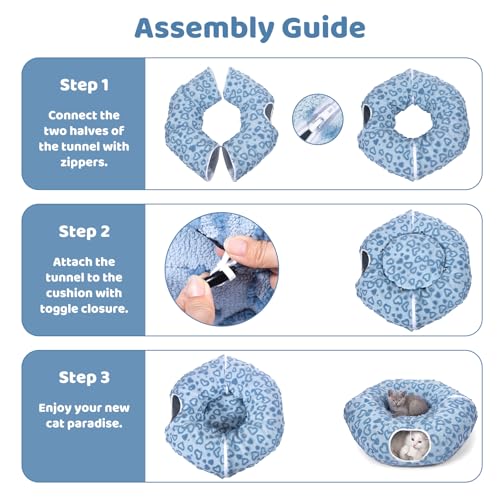 Assembly Guide

Step 1

Connect the two halves of the tunnel with zippers.

Step 2

Attach the tunnel to the cushion with toggle closure.

Step 3

Enjoy your new cat paradise.