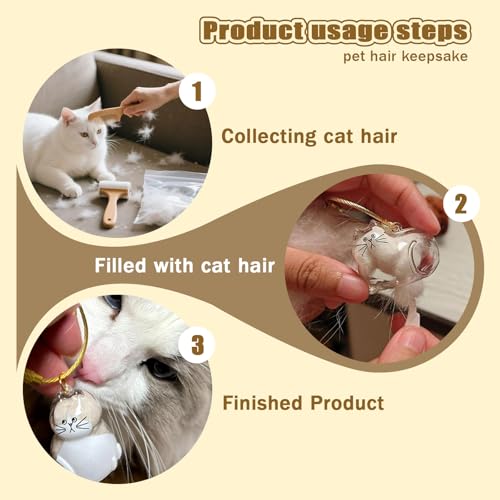 Product usage steps
pet hair keepsake

1

Collecting cat hair

2

Filled with cat hair

3

Finished Product