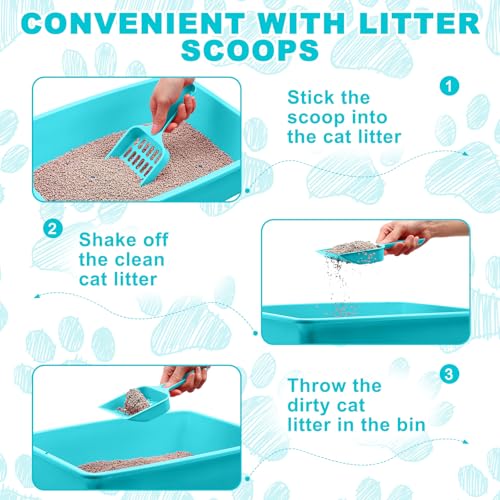 CONVENIENT WITH LITTER SCOOPS

1

Stick the scoop into the cat litter

2

Shake off the clean cat litter

3

Throw the dirty cat litter in the bin