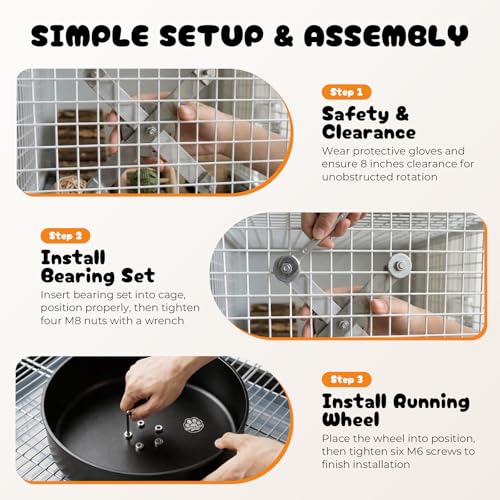 SIMPLE SETUP & ASSEMBLY

Step 1

Safety & Clearance

Wear protective gloves and ensure 8 inches clearance for unobstructed rotation

Step 2

Install Bearing Set

Insert bearing set into cage, position properly, then tighten four M8 nuts with a wrench

Step 3

Install Running Wheel

Place the wheel into position, then tighten six M6 screws to finish installation