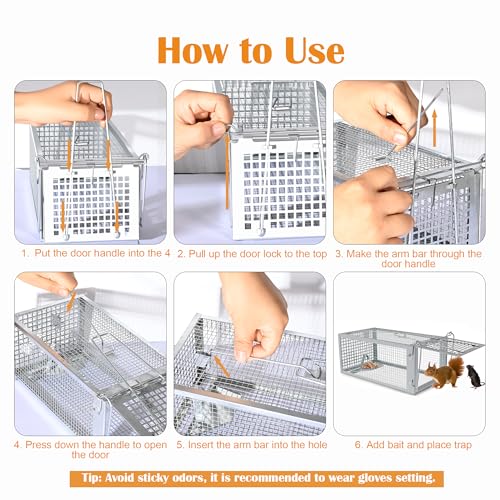 How to Use

1. Put the door handle into the 4

2. Pull up the door lock to the top

3. Make the arm bar through the door handle

4. Press down the handle to open the door

5. Insert the arm bar into the hole

6. Add bait and place trap

Tip: Avoid sticky odors, it is recommended to wear gloves setting.