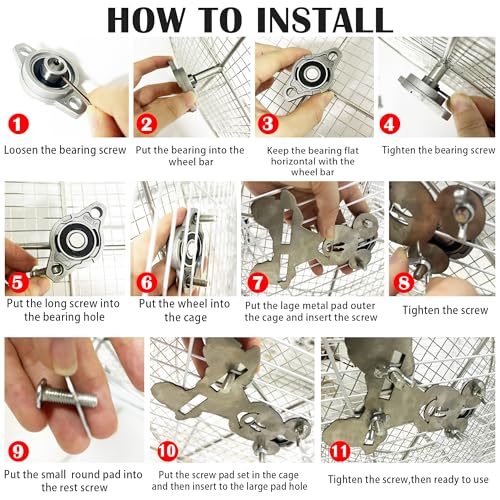 HOW TO INSTALL

1
Loosen the bearing screw

2
Put the bearing into the wheel bar

3
Keep the bearing flat horizontal with the wheel bar

4
Tighten the bearing screw

5
Put the long screw into the bearing hole

6
Put the wheel into the cage

7
Put the lage metal pad outer the cage and insert the screw

8
Tighten the screw

9
Put the small  round pad into the rest screw

10
Put the screw pad set in the cage and then insert to the large pad hole

11
Tighten the screw,then ready to use