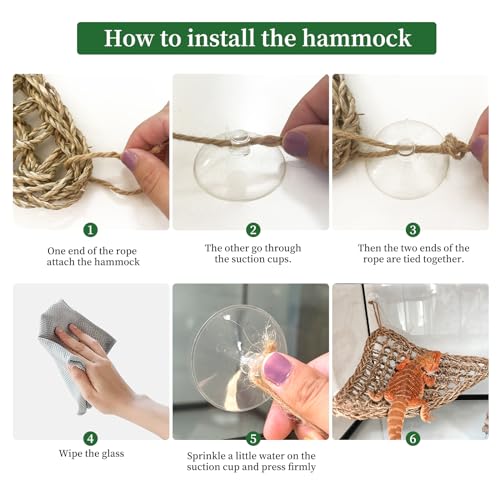 How to install the hammock

1
One end of the rope attach the hammock

2
The other go through the suction cups.

3
Then the two ends of the rope are tied together.

4
Wipe the glass

5
Sprinkle a little water on the suction cup and press firmly

6