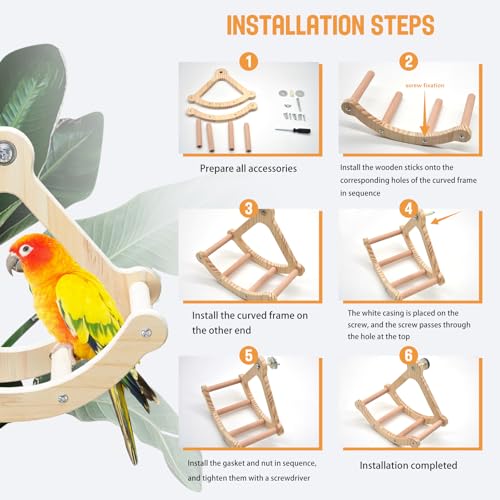 INSTALLATION STEPS

1

Prepare all accessories

2

screw fixation

Install the wooden sticks onto the corresponding holes of the curved frame in sequence

3

Install the curved frame on the other end

4

The white casing is placed on the screw, and the screw passes through the hole at the top

5

Install the gasket and nut in sequence, and tighten them with a screwdriver

6

Installation completed