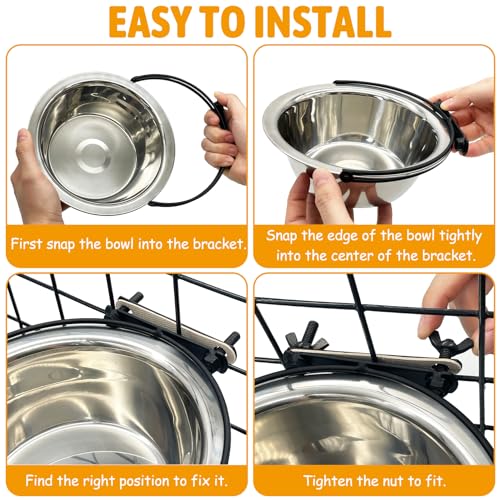 EASY TO INSTALL

First snap the bowl into the bracket.

Snap the edge of the bowl tightly into the center of the bracket.

Find the right position to fix it.

Tighten the nut to fit.