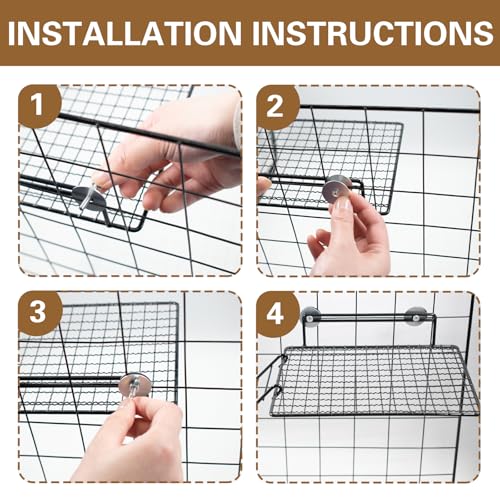 INSTALLATION INSTRUCTIONS

1

2

3

4