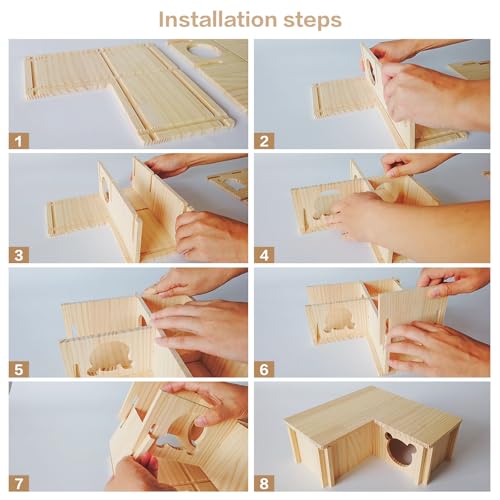 Installation steps

1

2

3

4

5

6

7

8