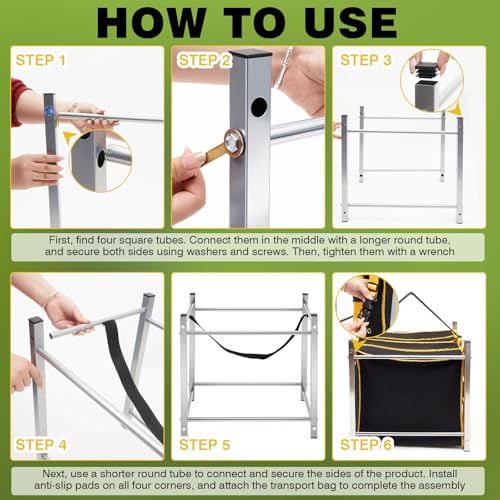 HOW TO USE

STEP 1

STEP 2

STEP 3

First, find four square tubes. Connect them in the middle with a longer round tube, and secure both sides using washers and screws. Then, tighten them with a wrench

STEP 4

STEP 5

STEP 6

Next, use a shorter round tube to connect and secure the sides of the product. Install anti-slip pads on all four corners, and attach the transport bag to complete the assembly