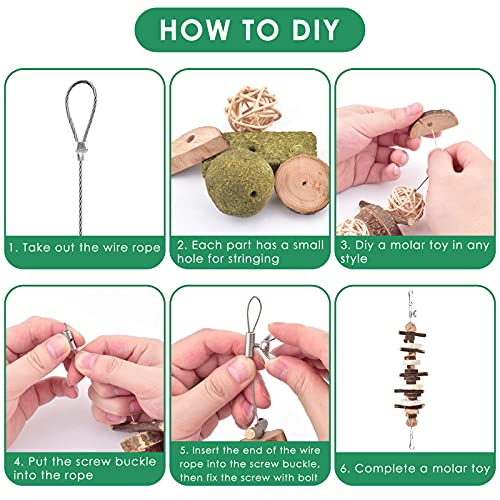 HOW TO DIY

1. Take out the wire rope

2. Each part has a small hole for stringing

3. Diy a molar toy in any style

4. Put the screw buckle into the rope

5. Insert the end of the wire rope into the screw buckle, then fix the screw with bolt

6. Complete a molar toy