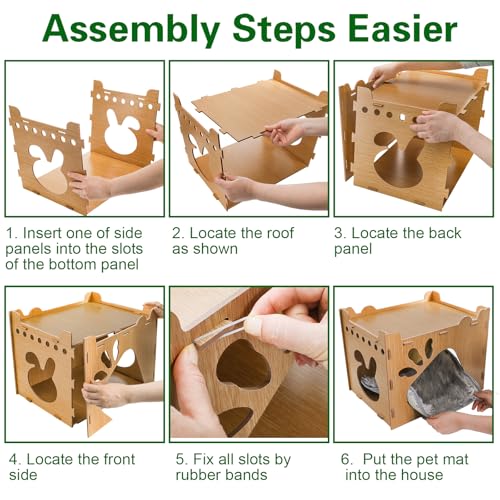 Assembly Steps Easier

1. Insert one of side panels into the slots of the bottom panel

2. Locate the roof as shown

3. Locate the back panel

4. Locate the front side

5. Fix all slots by rubber bands

6. Put the pet mat into the house