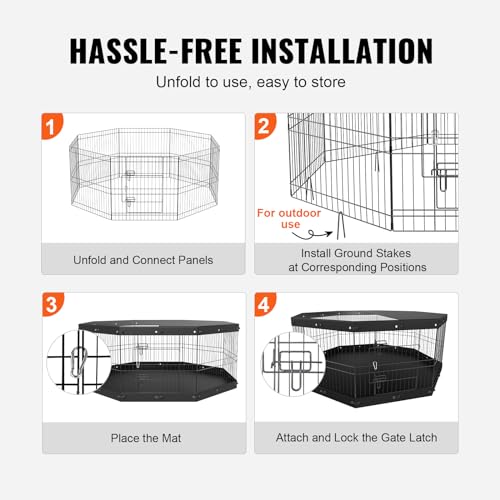 HASSLE-FREE INSTALLATION

Unfold to use, easy to store

1

Unfold and Connect Panels

2

For outdoor use

Install Ground Stakes at Corresponding Positions

3

Place the Mat

4

Attach and Lock the Gate Latch