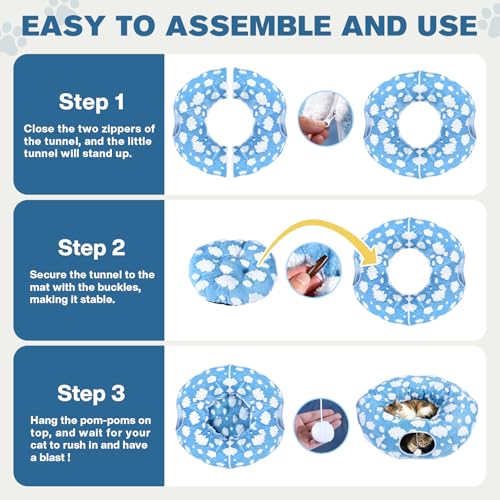 EASY TO ASSEMBLE AND USE

Step 1

Close the two zippers of the tunnel, and the little tunnel will stand up.

Step 2

Secure the tunnel to the mat with the buckles, making it stable.

Step 3

Hang the pom-poms on top, and wait for your cat to rush in and have a blast !