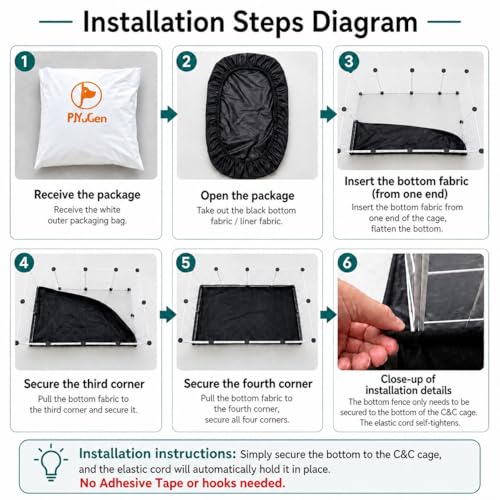 Installation Steps Diagram

1

PNuGen

Receive the package

Receive the white outer packaging bag.

2

Open the package

Take out the black bottom fabric / liner fabric.

3

Insert the bottom fabric (from one end)

Insert the bottom fabric from one end of the cage, flatten the bottom.

4

Secure the third corner

Pull the bottom fabric to the third corner and secure it.

5

Secure the fourth corner

Pull the bottom fabric to the fourth corner, secure all four corners.

6

Close-up of installation details

The bottom fence only needs to be secured to the bottom of the C&C cage. The elastic cord self-tightens.

Installation instructions: Simply secure the bottom to the C&C cage, and the elastic cord will automatically hold it in place.

No Adhesive Tape or hooks needed.