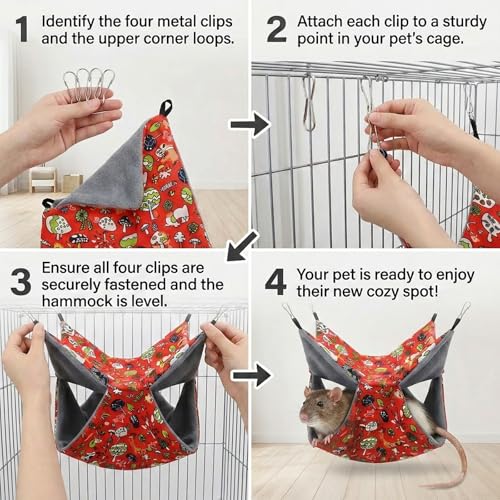 1 Identify the four metal clips and the upper corner loops.

2 Attach each clip to a sturdy point in your pet's cage.

3 Ensure all four clips are securely fastened and the hammock is level.

4 Your pet is ready to enjoy their new cozy spot!