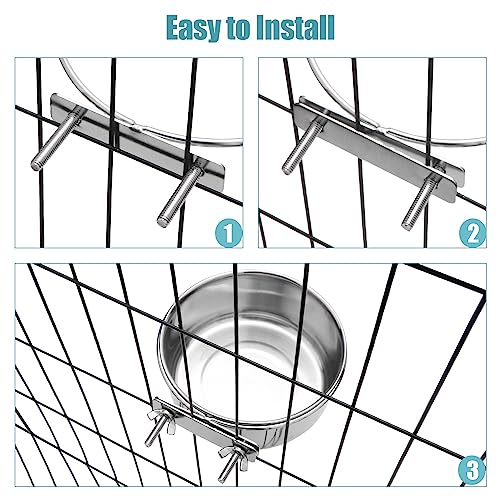 Easy to Install

1

2

3