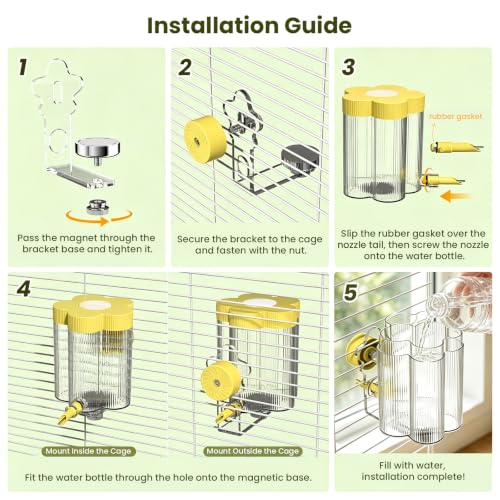 Installation Guide

1

Pass the magnet through the bracket base and tighten it.

2

Secure the bracket to the cage and fasten with the nut.

3

rubber gasket

Slip the rubber gasket over the nozzle tail, then screw the nozzle onto the water bottle.

4

Mount Inside the Cage

Mount Outside the Cage

Fit the water bottle through the hole onto the magnetic base.

5

Fill with water, installation complete!