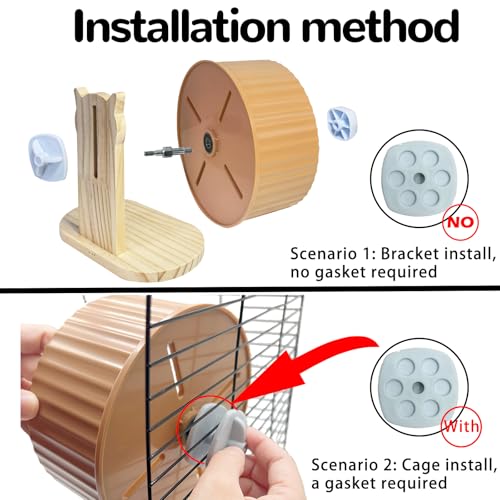 Installation method

NO

Scenario 1: Bracket install, no gasket required

With

Scenario 2: Cage install, a gasket required