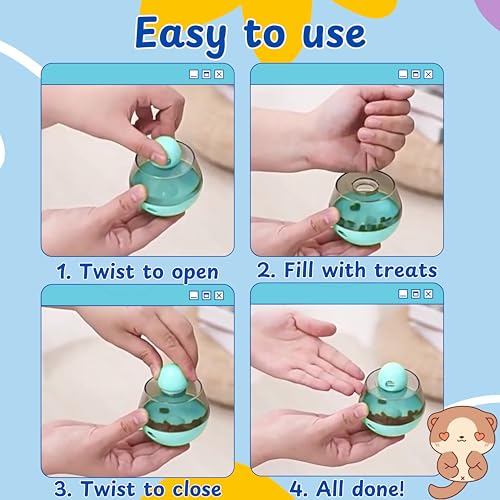 Easy to use

1. Twist to open

2. Fill with treats

3. Twist to close

4. All done!