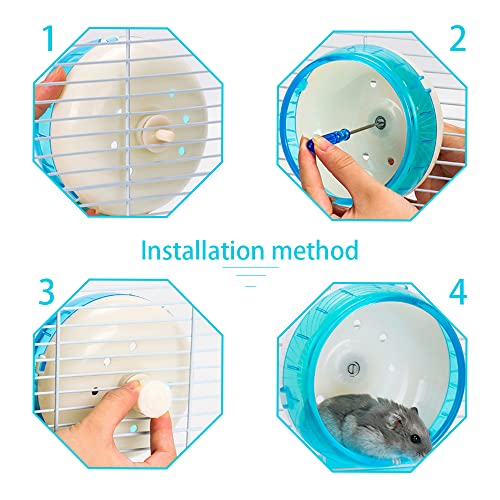 1

2

Installation method

3

4