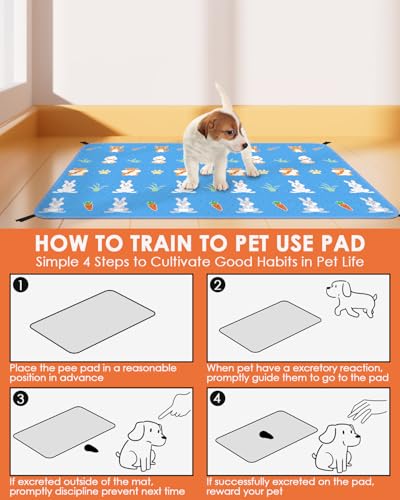 HOW TO TRAIN TO PET USE PAD
Simple 4 Steps to Cultivate Good Habits in Pet Life

1
Place the pee pad in a reasonable position in advance

2
When pet have a excretory reaction, promptly guide them to go to the pad

3
If excreted outside of the mat, promptly discipline prevent next time

4
If successfully excreted on the pad, reward your pet