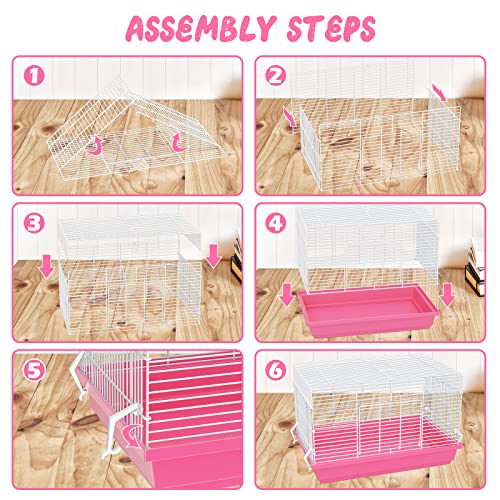 ASSEMBLY STEPS

1

2

3

4

5

6