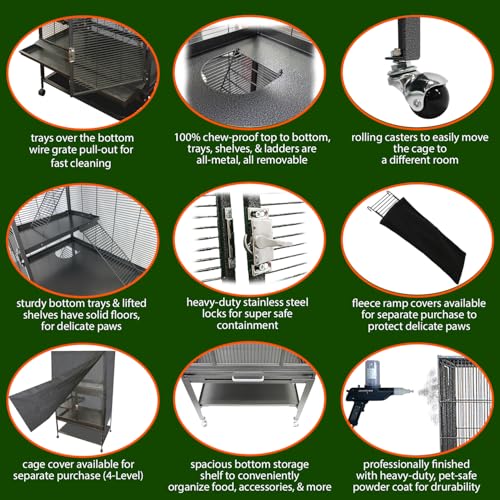 trays over the bottom wire grate pull-out for fast cleaning

100% chew-proof top to bottom, trays, shelves, & ladders are all-metal, all removable

rolling casters to easily move the cage to a different room

sturdy bottom trays & lifted shelves have solid floors, for delicate paws

heavy-duty stainless steel locks for super safe containment

fleece ramp covers available for separate purchase to protect delicate paws

cage cover available for separate purchase (4-Level)

spacious bottom storage shelf to conveniently organize food, accessories, & more

professionally finished with heavy-duty, pet-safe powder coat for drurability