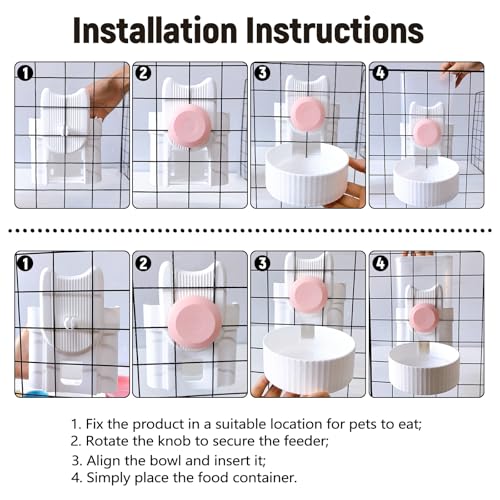 Installation Instructions

1
2
3
4

1
2
3
4

1. Fix the product in a suitable location for pets to eat;
2. Rotate the knob to secure the feeder;
3. Align the bowl and insert it;
4. Simply place the food container.