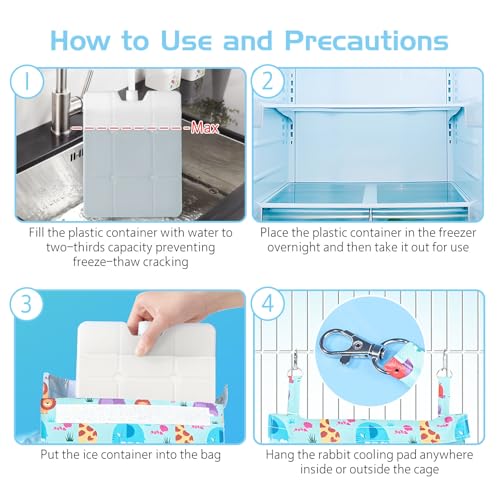 How to Use and Precautions

1

Max

Fill the plastic container with water to two-thirds capacity preventing freeze-thaw cracking

2

Place the plastic container in the freezer overnight and then take it out for use

3

Put the ice container into the bag

4

Hang the rabbit cooling pad anywhere inside or outside the cage