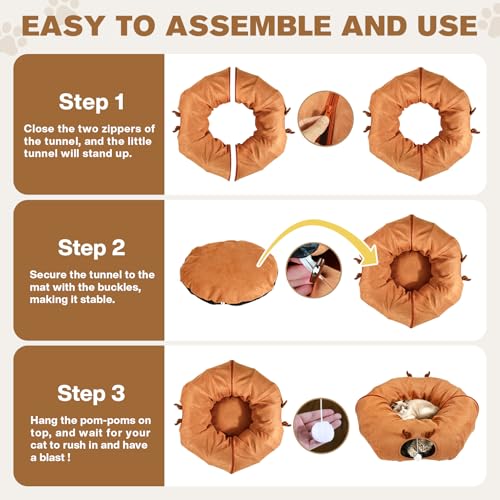 EASY TO ASSEMBLE AND USE

Step 1

Close the two zippers of the tunnel, and the little tunnel will stand up.

Step 2

Secure the tunnel to the mat with the buckles, making it stable.

Step 3

Hang the pom-poms on top, and wait for your cat to rush in and have a blast !