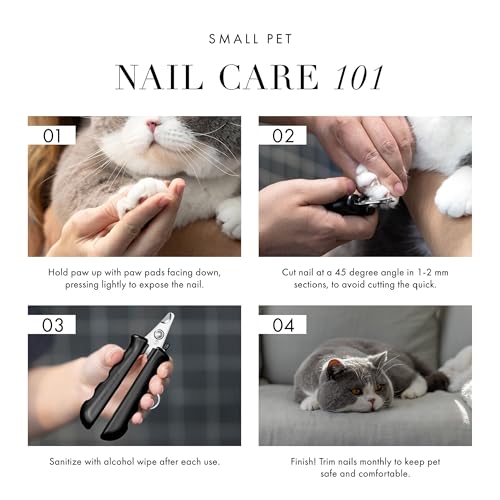 SMALL PET

NAIL CARE 101

01

Hold paw up with paw pads facing down, pressing lightly to expose the nail.

02

Cut nail at a 45 degree angle in 1-2 mm sections, to avoid cutting the quick.

03

Sanitize with alcohol wipe after each use.

04

Finish! Trim nails monthly to keep pet safe and comfortable.