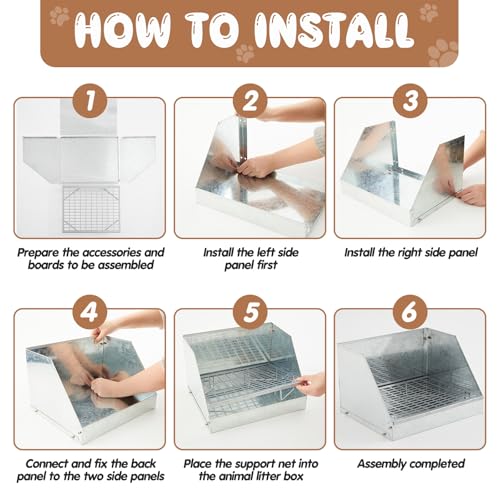 HOW TO INSTALL

1

Prepare the accessories and boards to be assembled

2

Install the left side panel first

3

Install the right side panel

4

Connect and fix the back panel to the two side panels

5

Place the support net into the animal litter box

6

Assembly completed