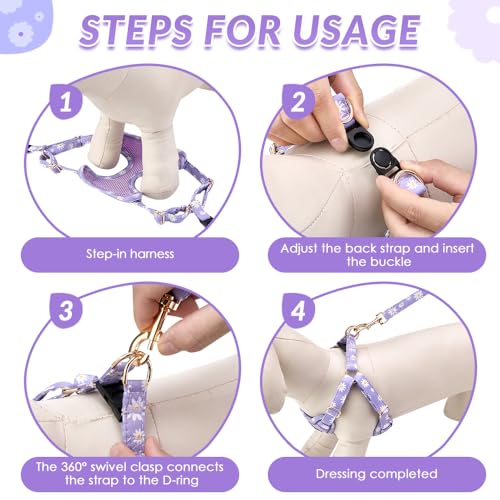 STEPS FOR USAGE

1

Step-in harness

2

Adjust the back strap and insert the buckle

3

The 360° swivel clasp connects the strap to the D-ring

4

Dressing completed