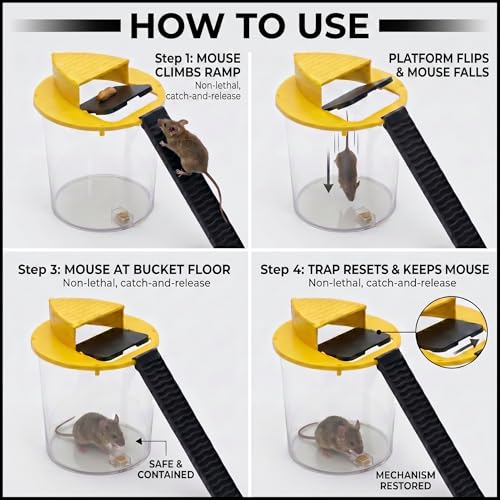 HOW TO USE

Step 1: MOUSE CLIMBS RAMP
Non-lethal, catch-and-release

PLATFORM FLIPS & MOUSE FALLS

Step 3: MOUSE AT BUCKET FLOOR
Non-lethal, catch-and-release

SAFE & CONTAINED

Step 4: TRAP RESETS & KEEPS MOUSE
Non-lethal, catch-and-release

MECHANISM RESTORED