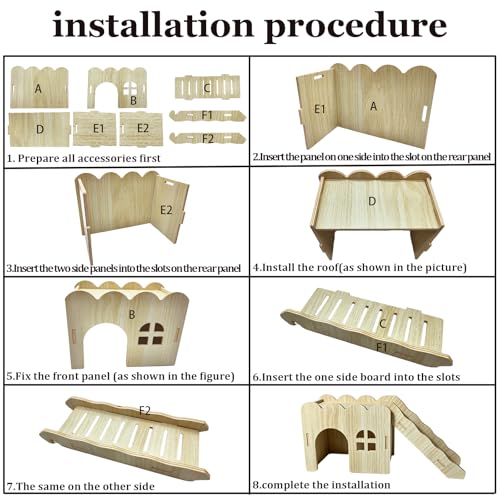 installation procedure

A

B

C

D

E1

E2

F1

F2

1. Prepare all accessories first

E1

A

2.Insert the panel on one side into the slot on the rear panel

E2

3.Insert the two side panels into the slots on the rear panel

D

4.Install the roof(as shown in the picture)

B

5.Fix the front panel (as shown in the figure)

C

F1

6.Insert the one side board into the slots

F2

7.The same on the other side

8.complete the installation