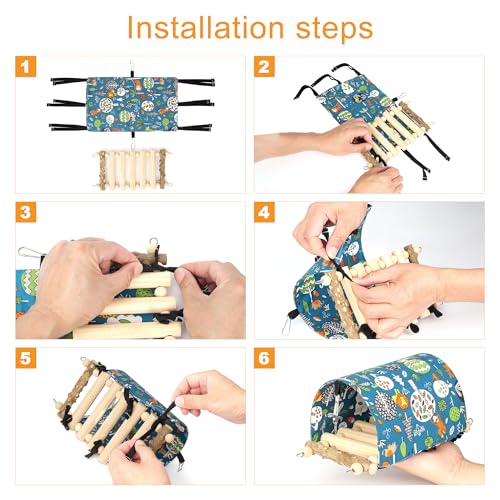 Installation steps

1

2

3

4

5

6