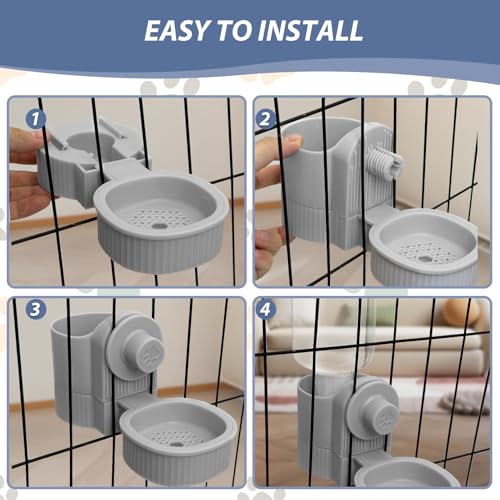 EASY TO INSTALL

1

2

3

4